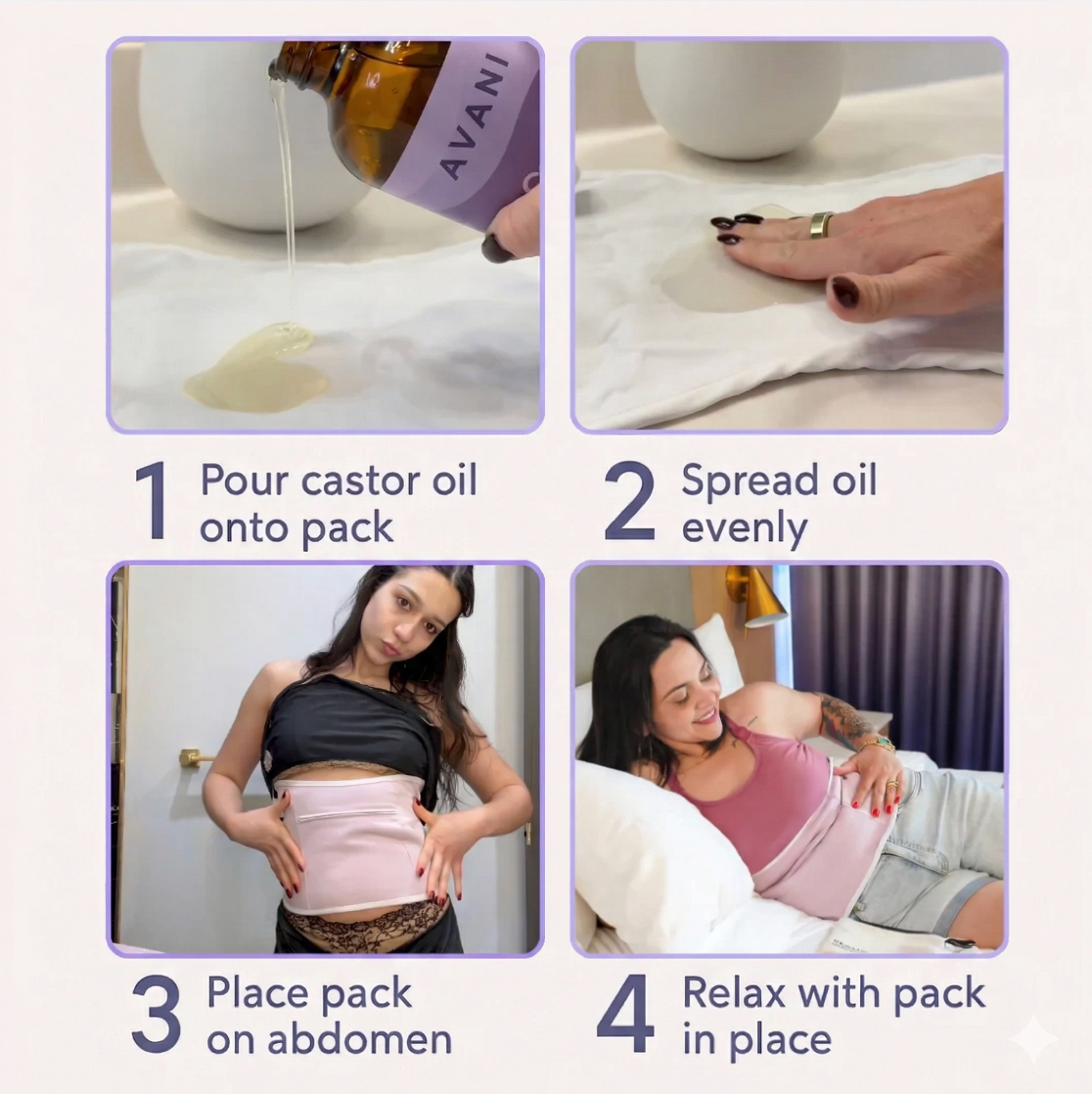 AVANI

1 Pour castor oil onto pack

2 Spread oil evenly

3 Place pack on abdomen

4 Relax with pack in place