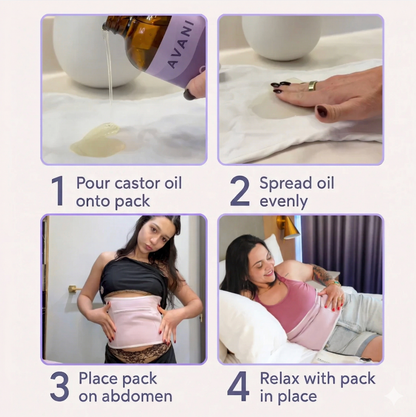 AVANI

1 Pour castor oil onto pack

2 Spread oil evenly

3 Place pack on abdomen

4 Relax with pack in place